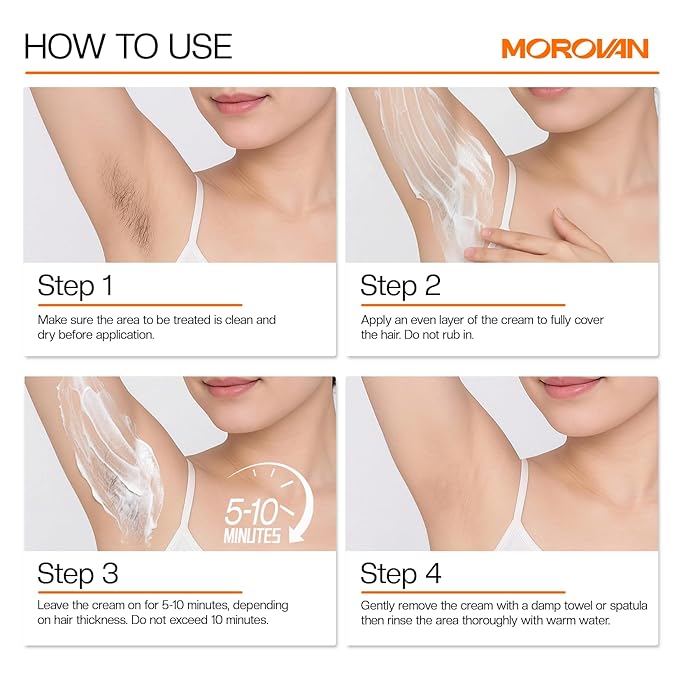 HOW TO USE

MOROVAN

Step 1

Make sure the area to be treated is clean and dry before application.

Step 2

Apply an even layer of the cream to fully cover the hair. Do not rub in.

5-10 MINUTES

Step 3

Leave the cream on for 5-10 minutes, depending on hair thickness. Do not exceed 10 minutes.

Step 4

Gently remove the cream with a damp towel or spatula then rinse the area thoroughly with warm water.