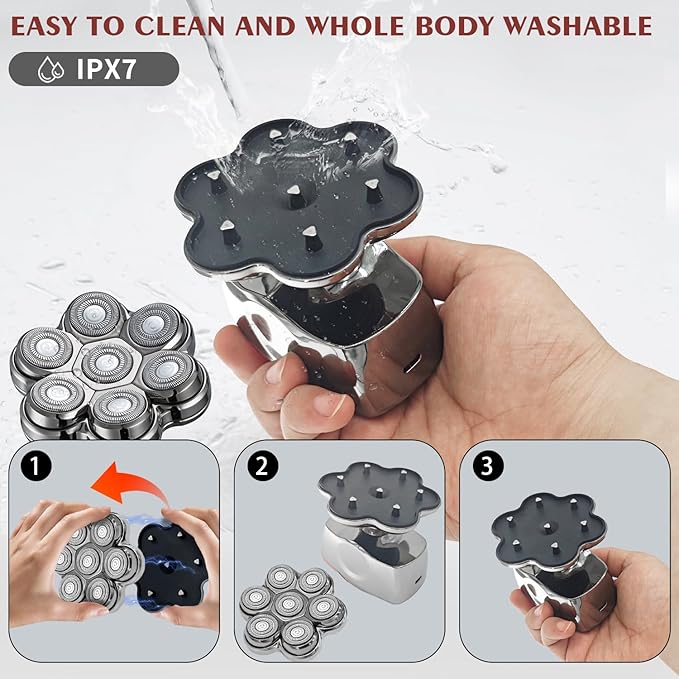 EASY TO CLEAN AND WHOLE BODY WASHABLE

IPX7

1

2

3