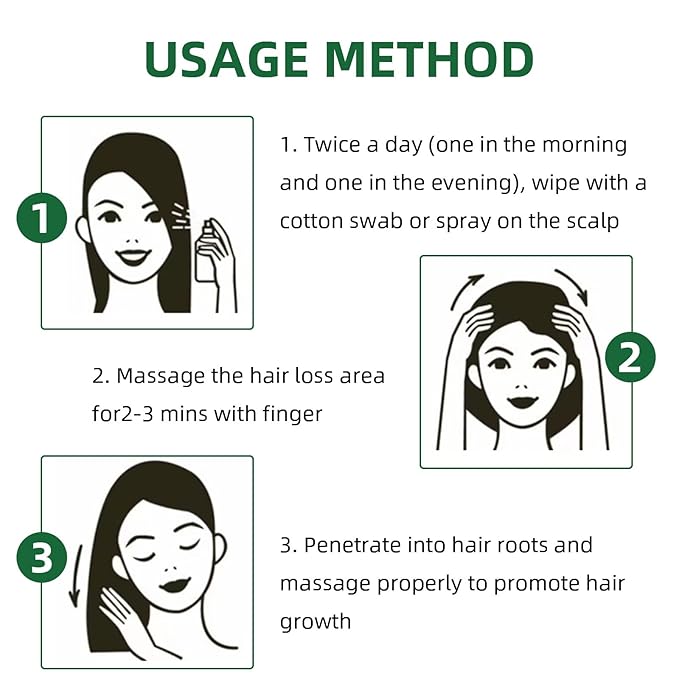 USAGE METHOD

1

1. Twice a day (one in the morning and one in the evening), wipe with a cotton swab or spray on the scalp

2

2. Massage the hair loss area for2-3 mins with finger

3

3. Penetrate into hair roots and massage properly to promote hair growth