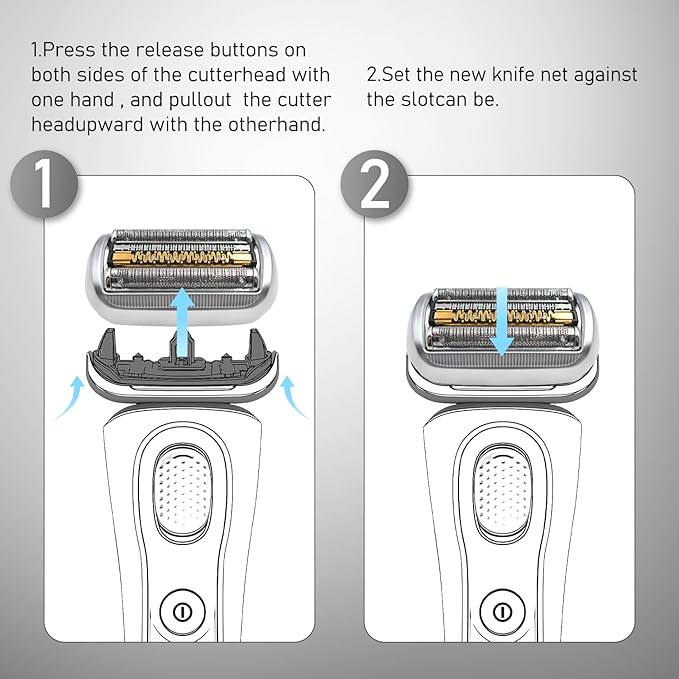 1.Press the release buttons on both sides of the cutterhead with one hand , and pullout the cutter headupward with the otherhand.

2.Set the new knife net against the slotcan be.

1

2