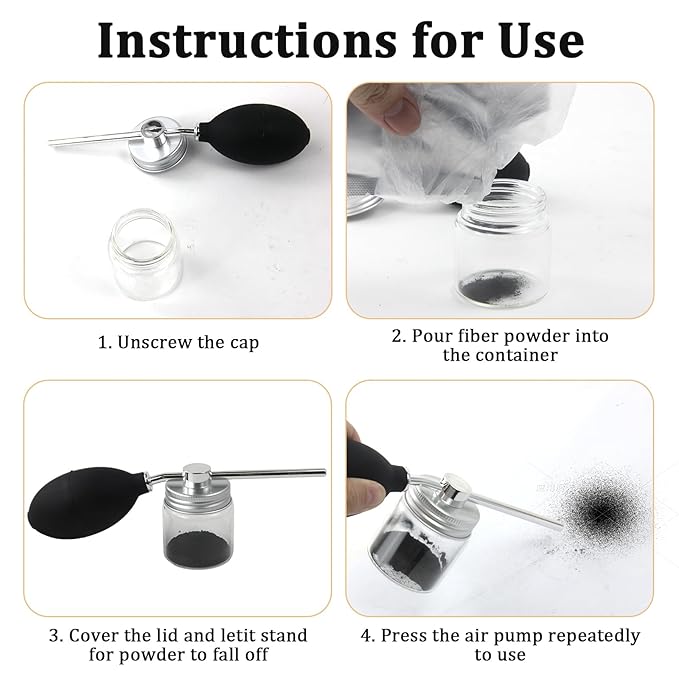 Instructions for Use

1. Unscrew the cap

2. Pour fiber powder into the container

3. Cover the lid and letit stand for powder to fall off

4. Press the air pump repeatedly to use