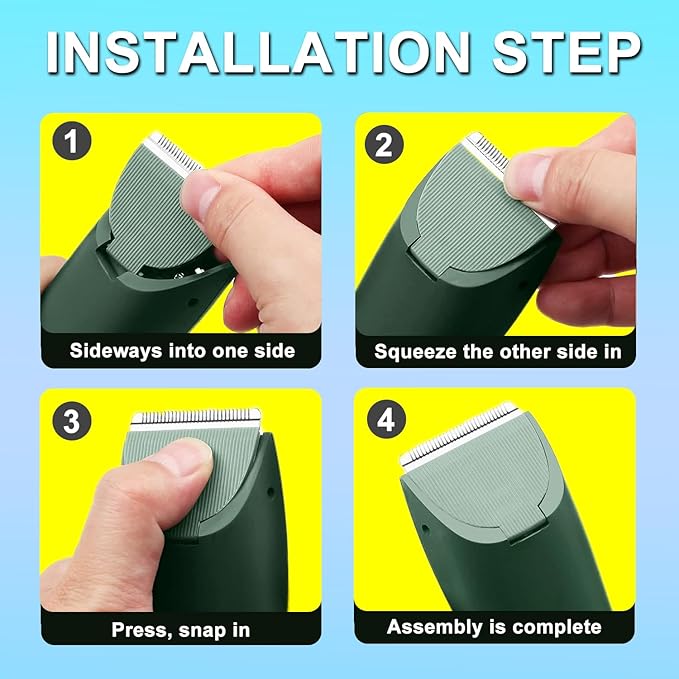 INSTALLATION STEP

1
Sideways into one side

2
Squeeze the other side in

3
Press, snap in

4
Assembly is complete