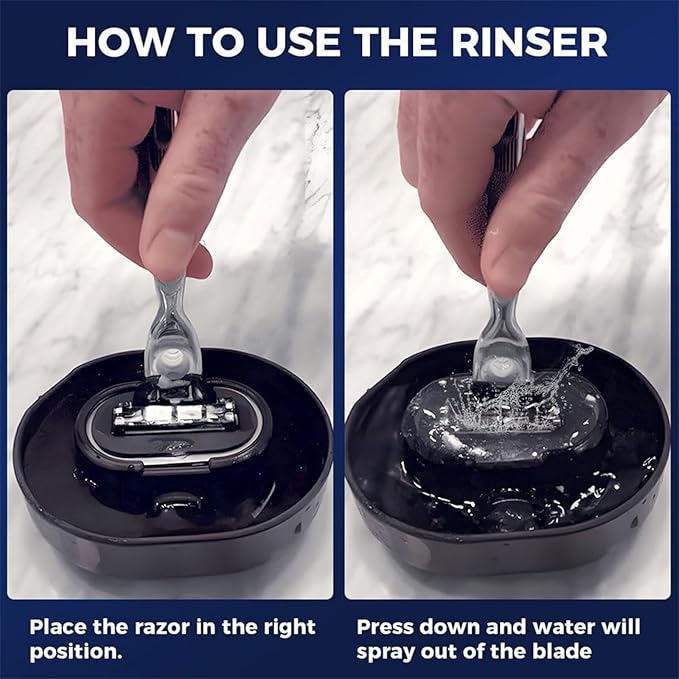 HOW TO USE THE RINSER

Place the razor in the right position.

Press down and water will spray out of the blade