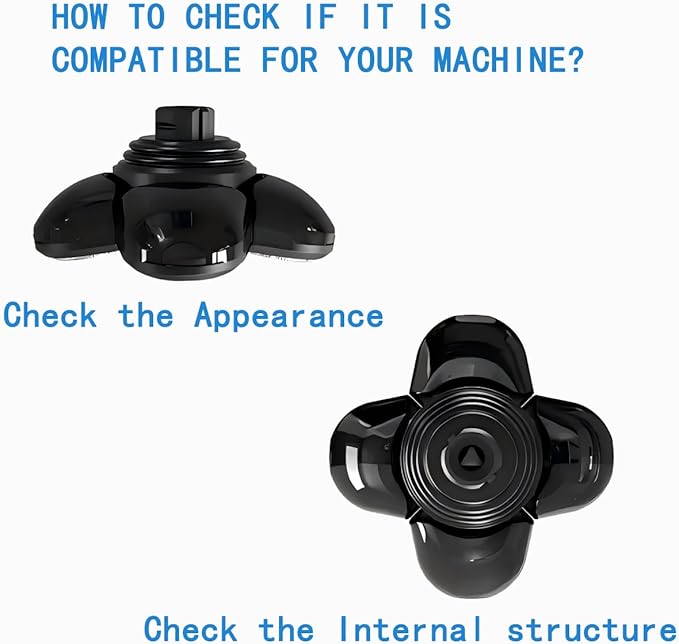 HOW TO CHECK IF IT IS COMPATIBLE FOR YOUR MACHINE?

Check the Appearance

Check the Internal structure