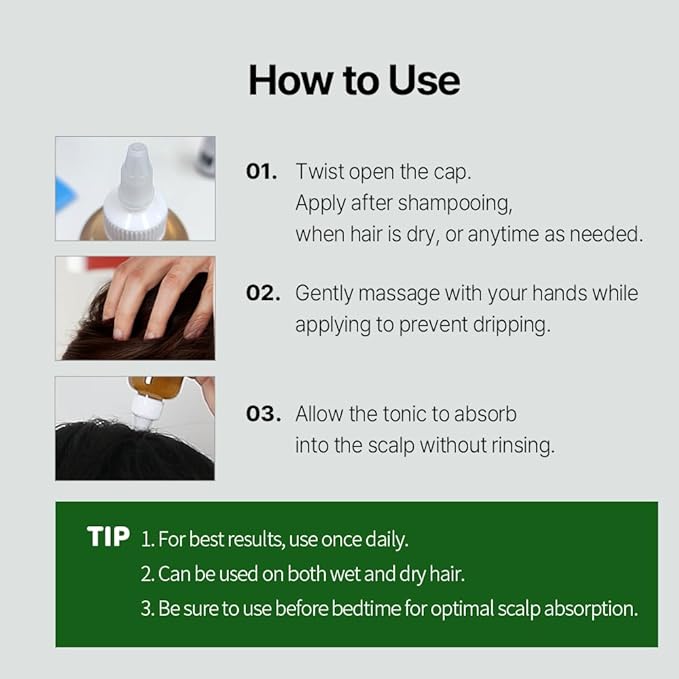 How to Use

01. Twist open the cap.
Apply after shampooing,
when hair is dry, or anytime as needed.

02. Gently massage with your hands while applying to prevent dripping.

03. Allow the tonic to absorb into the scalp without rinsing.

TIP 1. For best results, use once daily.
2. Can be used on both wet and dry hair.
3. Be sure to use before bedtime for optimal scalp absorption.