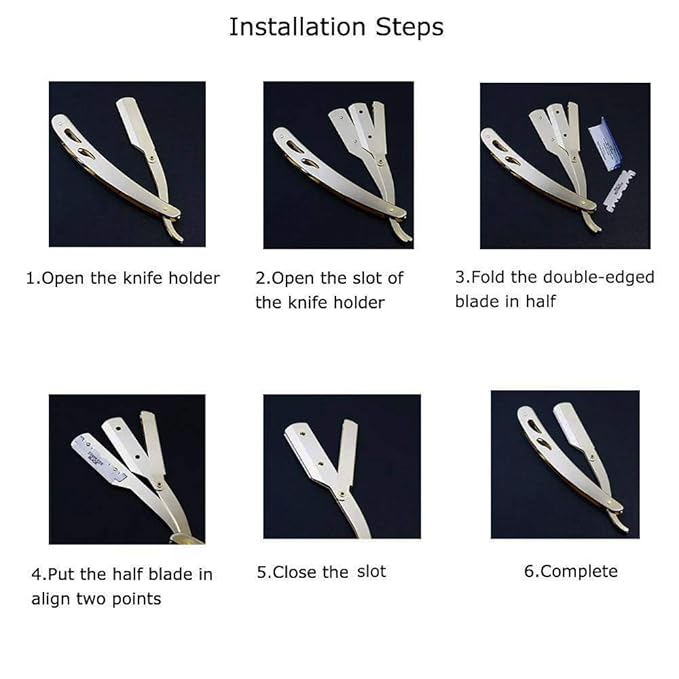 Installation Steps

1.Open the knife holder

2.Open the slot of the knife holder

3.Fold the double-edged blade in half

4.Put the half blade in align two points

5.Close the slot

6.Complete