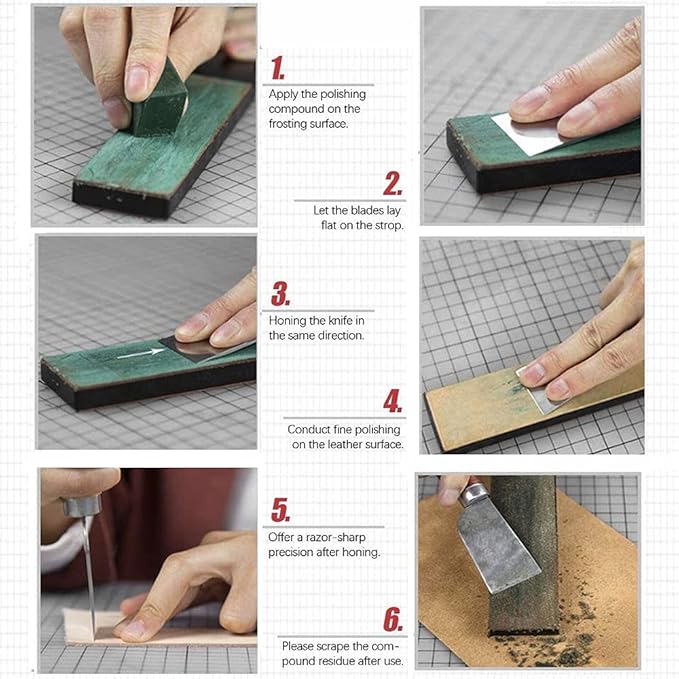 1.
Apply the polishing compound on the frosting surface.

2.
Let the blades lay flat on the strop.

3.
Honing the knife in the same direction.

4.
Conduct fine polishing on the leather surface.

5.
Offer a razor-sharp precision after honing.

6.
Please scrape the compound residue after use.