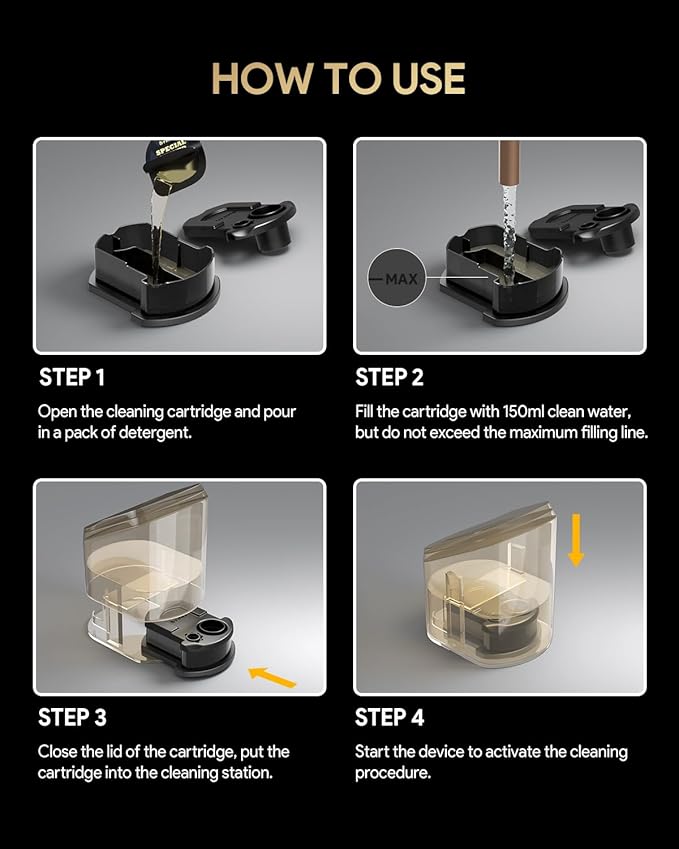 HOW TO USE

SPECIAL

STEP 1

Open the cleaning cartridge and pour in a pack of detergent.

MAX

STEP 2

Fill the cartridge with 150ml clean water, but do not exceed the maximum filling line.

STEP 3

Close the lid of the cartridge, put the cartridge into the cleaning station.

STEP 4

Start the device to activate the cleaning procedure.