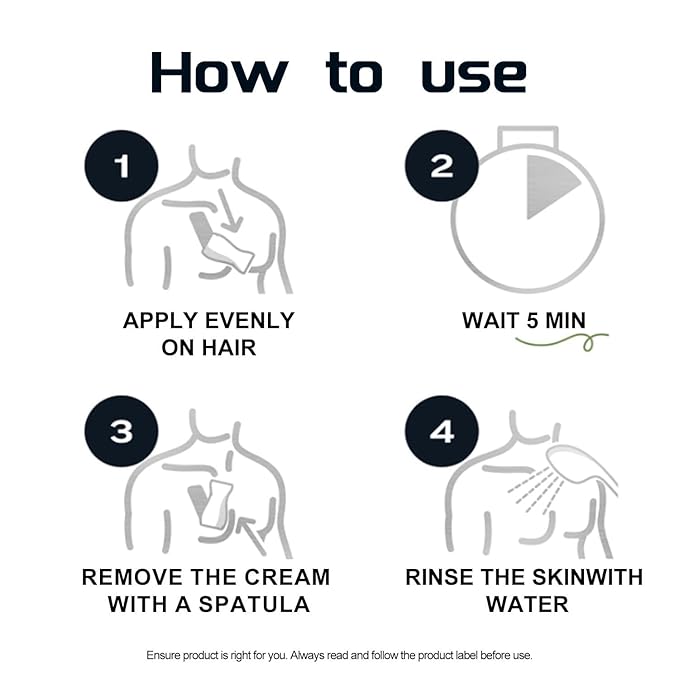 How to use

1

APPLY EVENLY ON HAIR

2

WAIT 5 MIN

3

REMOVE THE CREAM WITH A SPATULA

4

RINSE THE SKINWITH WATER

Ensure product is right for you. Always read and follow the product label before use.