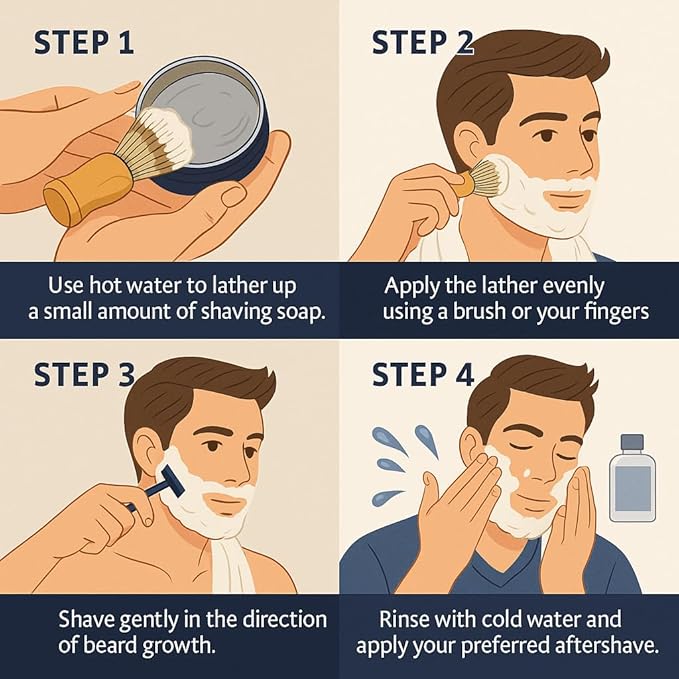 STEP 1

Use hot water to lather up a small amount of shaving soap.

STEP 2

Apply the lather evenly using a brush or your fingers

STEP 3

Shave gently in the direction of beard growth.

STEP 4

Rinse with cold water and apply your preferred aftershave.