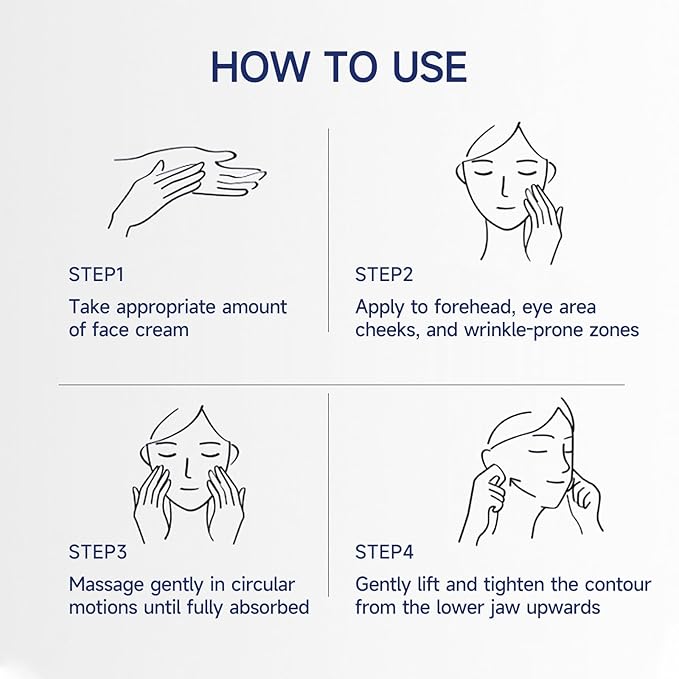 HOW TO USE

STEP1

Take appropriate amount of face cream

STEP2

Apply to forehead, eye area cheeks, and wrinkle-prone zones

STEP3

Massage gently in circular motions until fully absorbed

STEP4

Gently lift and tighten the contour from the lower jaw upwards