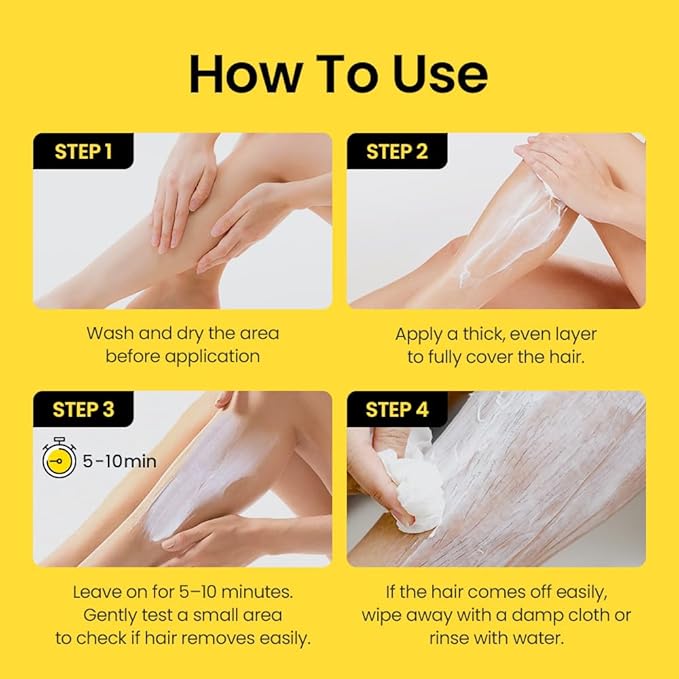 How To Use

STEP 1

Wash and dry the area before application

STEP 2

Apply a thick, even layer to fully cover the hair.

STEP 3

5-10min

Leave on for 5–10 minutes. Gently test a small area to check if hair removes easily.

STEP 4

If the hair comes off easily, wipe away with a damp cloth or rinse with water.