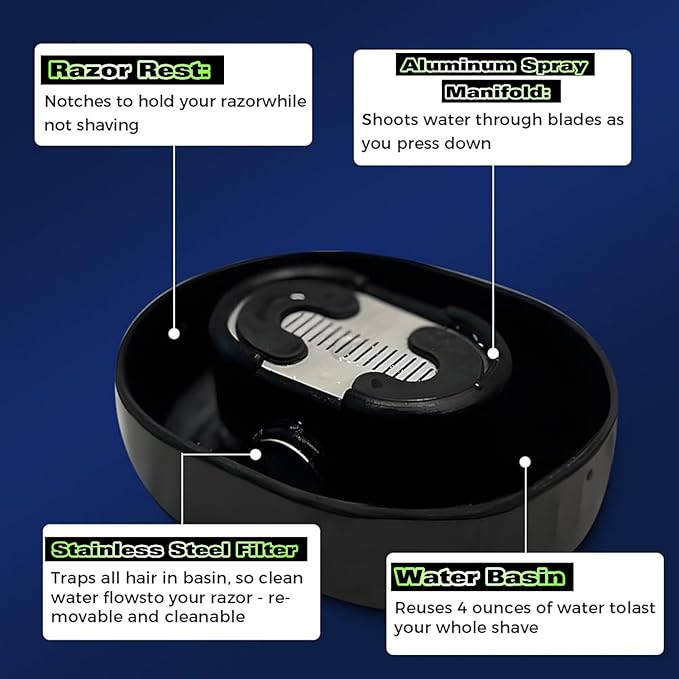 Razor Rest:
Notches to hold your razorwhile not shaving

Aluminum Spray Manifold:
Shoots water through blades as you press down

Stainless Steel Filter
Traps all hair in basin, so clean water flowsto your razor - removable and cleanable

Water Basin
Reuses 4 ounces of water tolast your whole shave