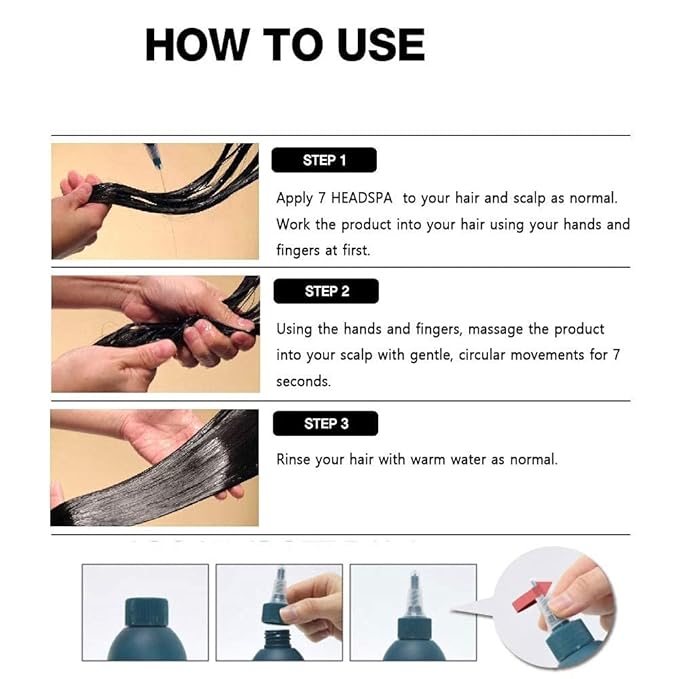 HOW TO USE

STEP 1

Apply 7 HEADSPA to your hair and scalp as normal. Work the product into your hair using your hands and fingers at first.

STEP 2

Using the hands and fingers, massage the product into your scalp with gentle, circular movements for 7 seconds.

STEP 3

Rinse your hair with warm water as normal.