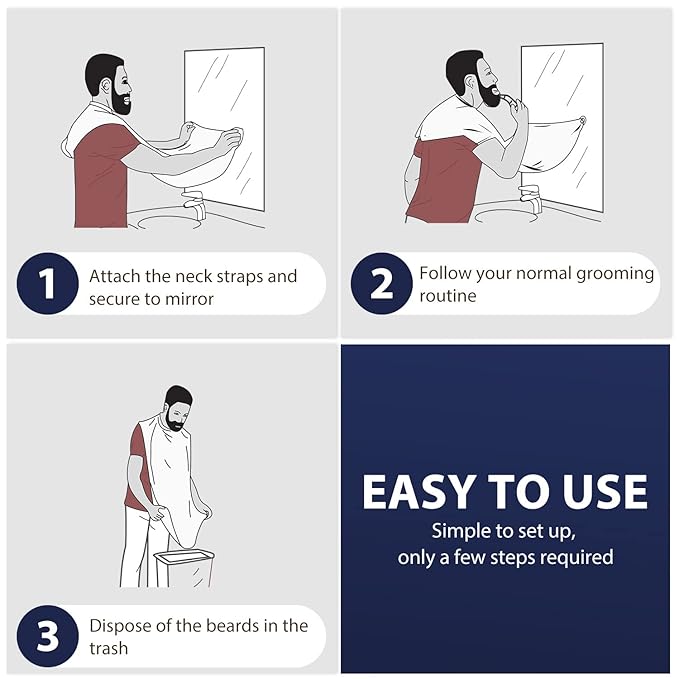 1 Attach the neck straps and secure to mirror

2 Follow your normal grooming routine

3 Dispose of the beards in the trash

EASY TO USE

Simple to set up, only a few steps required