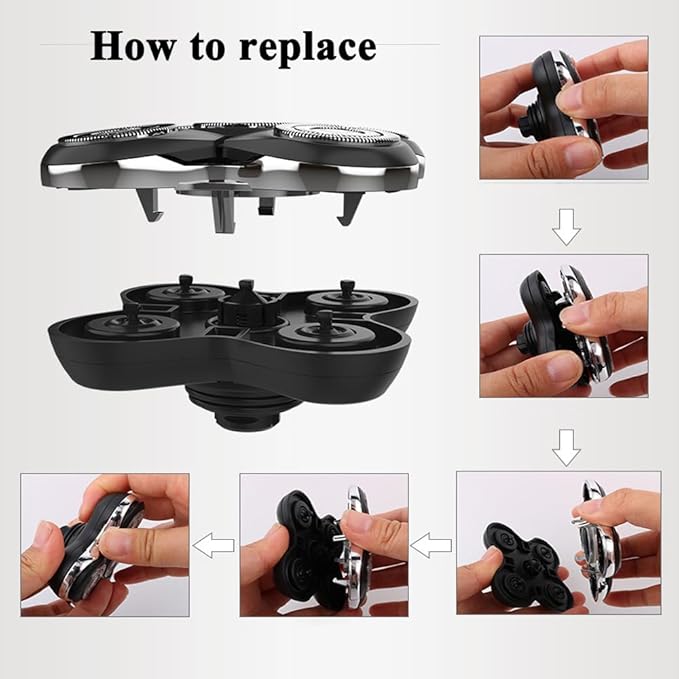 How to replace