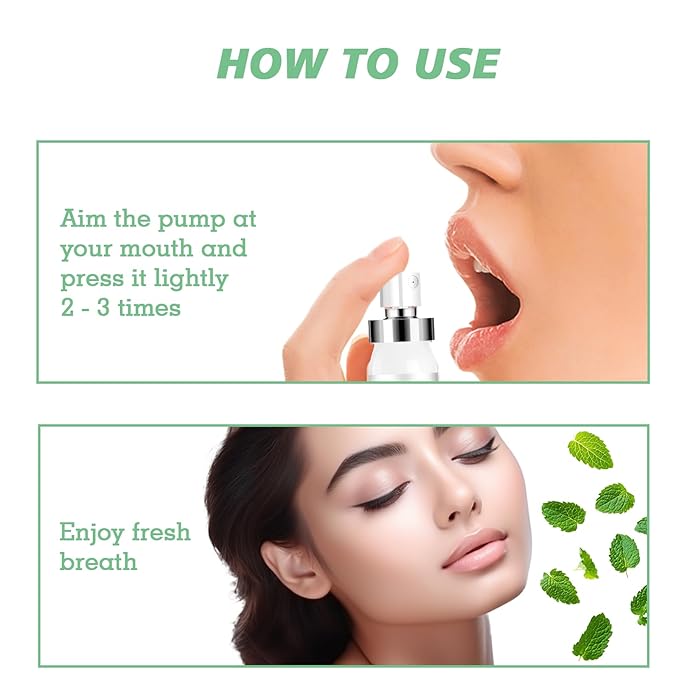 HOW TO USE

Aim the pump at your mouth and press it lightly 2 - 3 times

Enjoy fresh breath