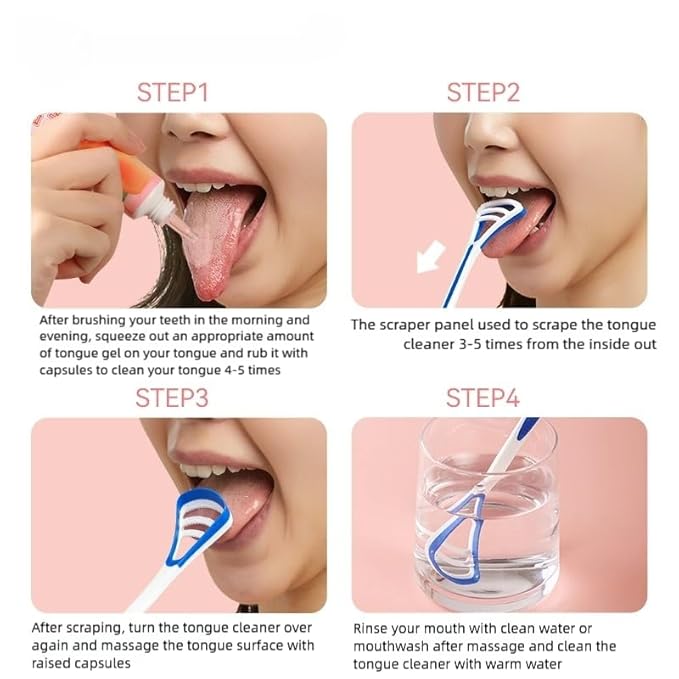 STEP1

After brushing your teeth in the morning and evening, squeeze out an appropriate amount of tongue gel on your tongue and rub it with capsules to clean your tongue 4-5 times

STEP2

The scraper panel used to scrape the tongue cleaner 3-5 times from the inside out

STEP3

After scraping, turn the tongue cleaner over again and massage the tongue surface with raised capsules

STEP4

Rinse your mouth with clean water or mouthwash after massage and clean the tongue cleaner with warm water