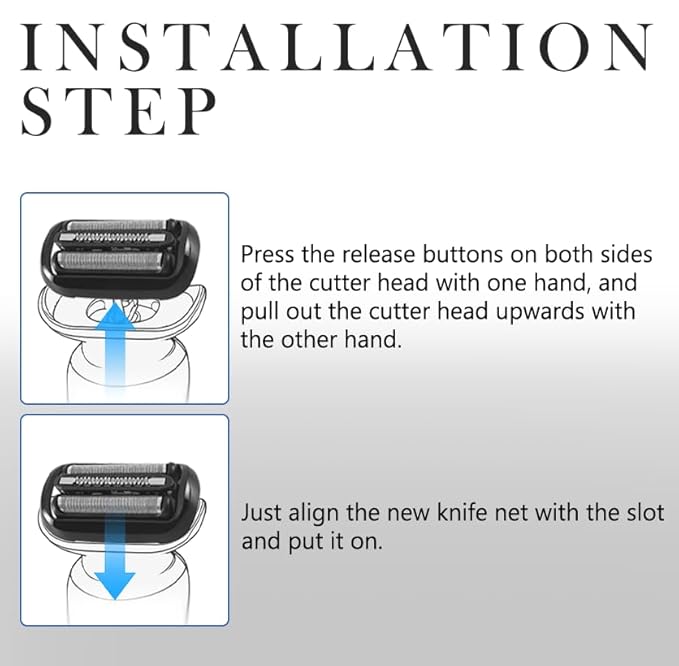 INSTALLATION STEP

Press the release buttons on both sides of the cutter head with one hand, and pull out the cutter head upwards with the other hand.

Just align the new knife net with the slot and put it on.