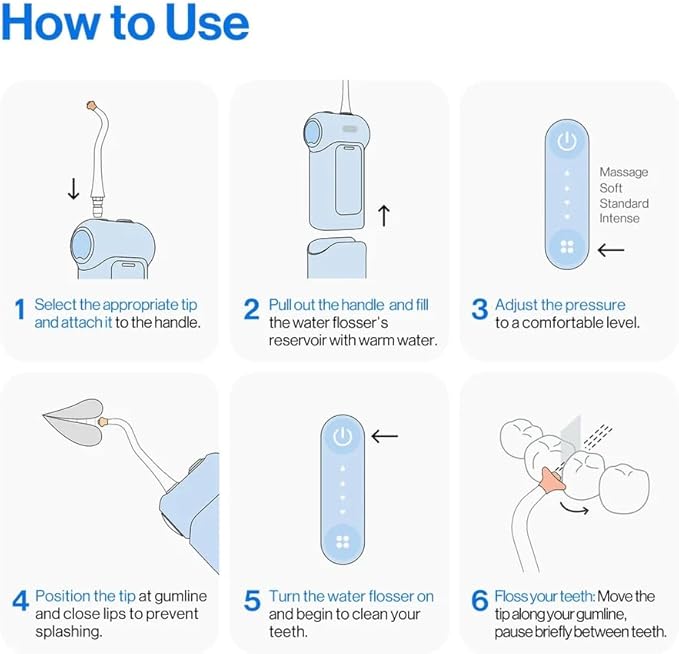 How to Use

1 Select the appropriate tip and attach it to the handle.

2 Pull out the handle and fill the water flosser's reservoir with warm water.

Massage
Soft
Standard
Intense

3 Adjust the pressure to a comfortable level.

4 Position the tip at gumline and close lips to prevent splashing.

5 Turn the water flosser on and begin to clean your teeth.

6 Floss your teeth: Move the tip along your gumline, pause briefly between teeth.