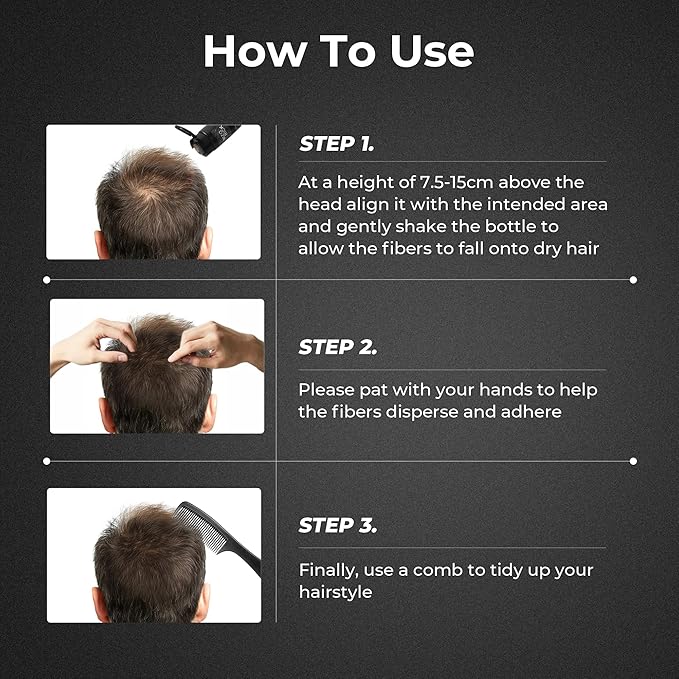 How To Use

STEP 1.

At a height of 7.5-15cm above the head align it with the intended area and gently shake the bottle to allow the fibers to fall onto dry hair

STEP 2.

Please pat with your hands to help the fibers disperse and adhere

STEP 3.

Finally, use a comb to tidy up your hairstyle