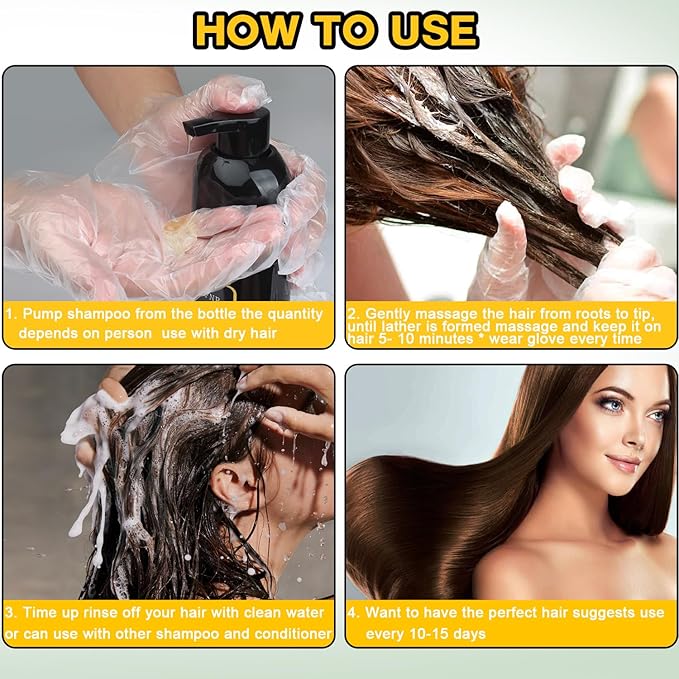 HOW TO USE

1. Pump shampoo from the bottle the quantity depends on person use with dry hair

2. Gently massage the hair from roots to tip, until lather is formed massage and keep it on hair 5- 10 minutes * wear glove every time

3. Time up rinse off your hair with clean water or can use with other shampoo and conditioner

4. Want to have the perfect hair suggests use every 10-15 days