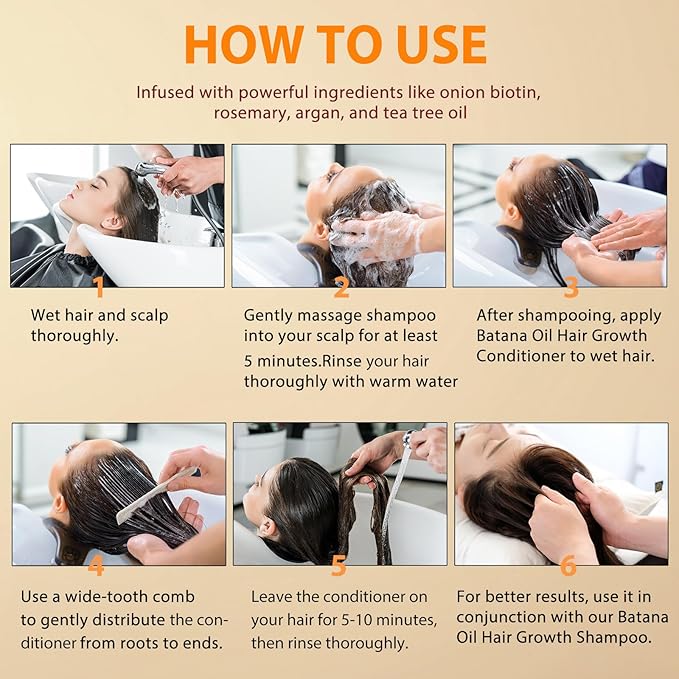 HOW TO USE

Infused with powerful ingredients like onion biotin, rosemary, argan, and tea tree oil

1

Wet hair and scalp thoroughly.

2

Gently massage shampoo into your scalp for at least 5 minutes.Rinse your hair thoroughly with warm water

3

After shampooing, apply Batana Oil Hair Growth Conditioner to wet hair.

4

Use a wide-tooth comb to gently distribute the conditioner from roots to ends.

5

Leave the conditioner on your hair for 5-10 minutes, then rinse thoroughly.

6

For better results, use it in conjunction with our Batana Oil Hair Growth Shampoo.