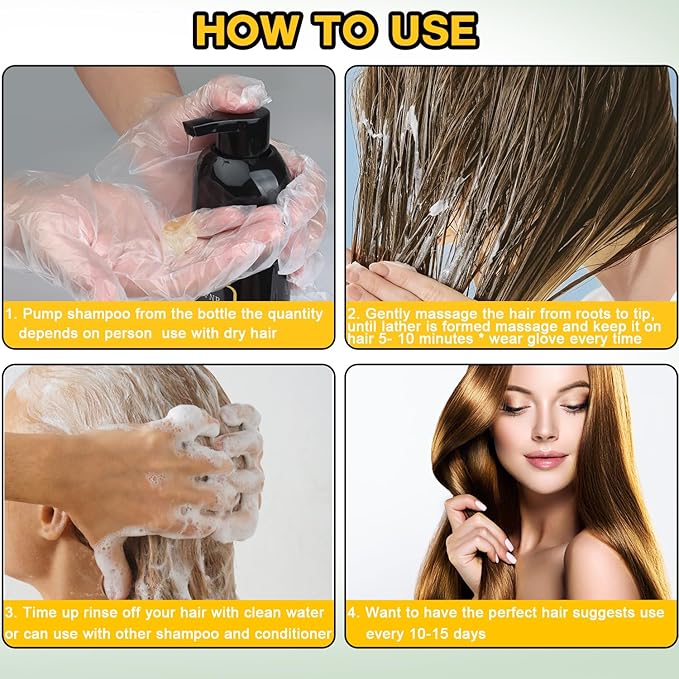 HOW TO USE

1. Pump shampoo from the bottle the quantity depends on person use with dry hair

2. Gently massage the hair from roots to tip, until lather is formed massage and keep it on hair 5- 10 minutes * wear glove every time

3. Time up rinse off your hair with clean water or can use with other shampoo and conditioner

4. Want to have the perfect hair suggests use every 10-15 days