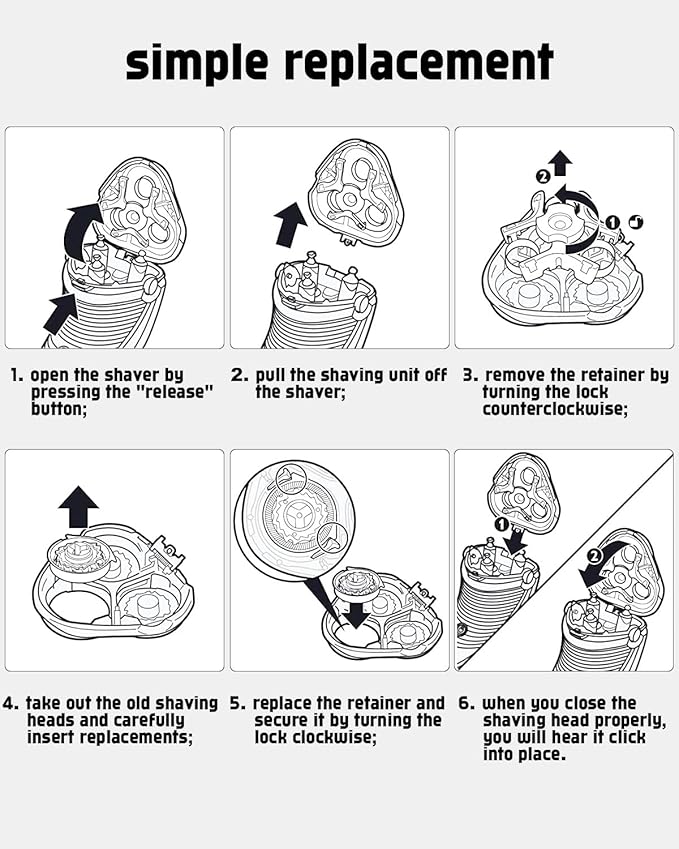 simple replacement

2

1

1. open the shaver by pressing the "release" button;

2. pull the shaving unit off the shaver;

3. remove the retainer by turning the lock counterclockwise;

1

2

4. take out the old shaving heads and carefully insert replacements;

5. replace the retainer and secure it by turning the lock clockwise;

6. when you close the shaving head properly, you will hear it click into place.