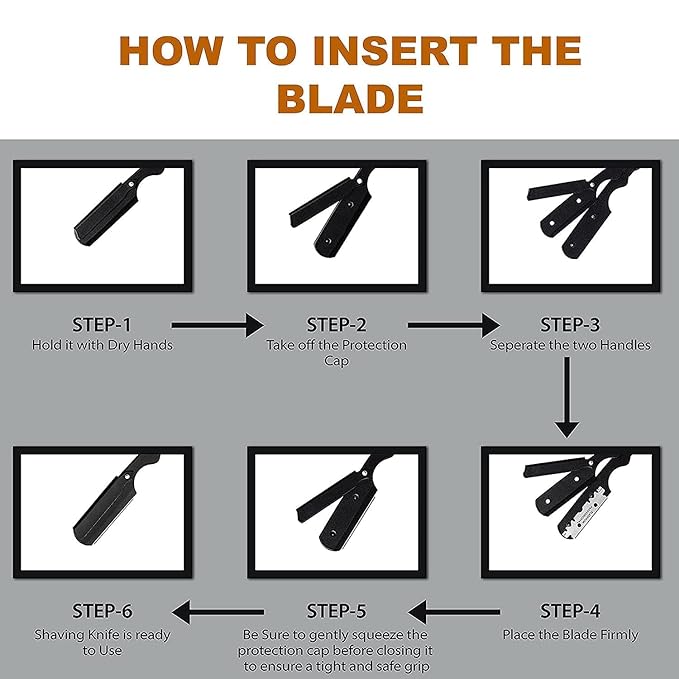 HOW TO INSERT THE BLADE

STEP-1
Hold it with Dry Hands

STEP-2
Take off the Protection Cap

STEP-3
Seperate the two Handles

STEP-4
Place the Blade Firmly

STEP-5
Be Sure to gently squeeze the protection cap before closing it to ensure a tight and safe grip

STEP-6
Shaving Knife is ready to Use