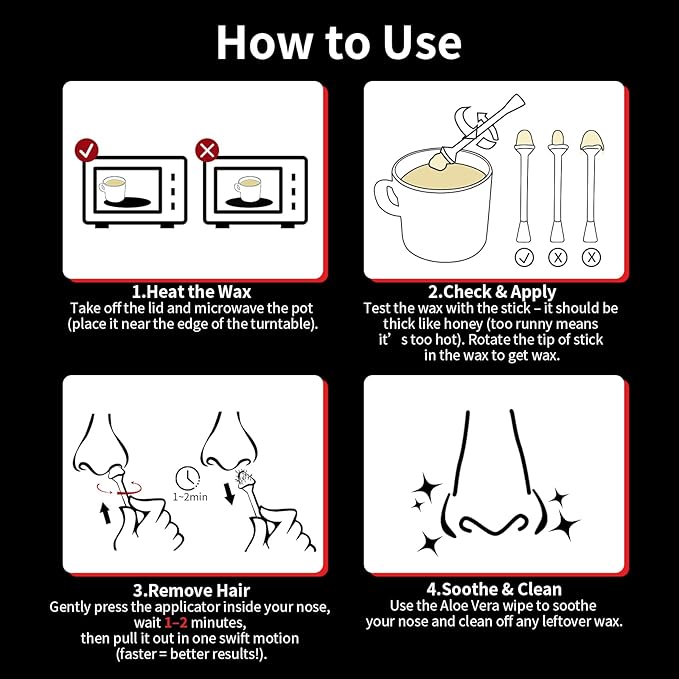 How to Use

1.Heat the Wax
Take off the lid and microwave the pot (place it near the edge of the turntable).

2.Check & Apply
Test the wax with the stick – it should be thick like honey (too runny means it’ s too hot). Rotate the tip of stick in the wax to get wax.

1~2min

3.Remove Hair
Gently press the applicator inside your nose, wait 1–2 minutes, then pull it out in one swift motion (faster = better results!).

4.Soothe & Clean
Use the Aloe Vera wipe to soothe your nose and clean off any leftover wax.