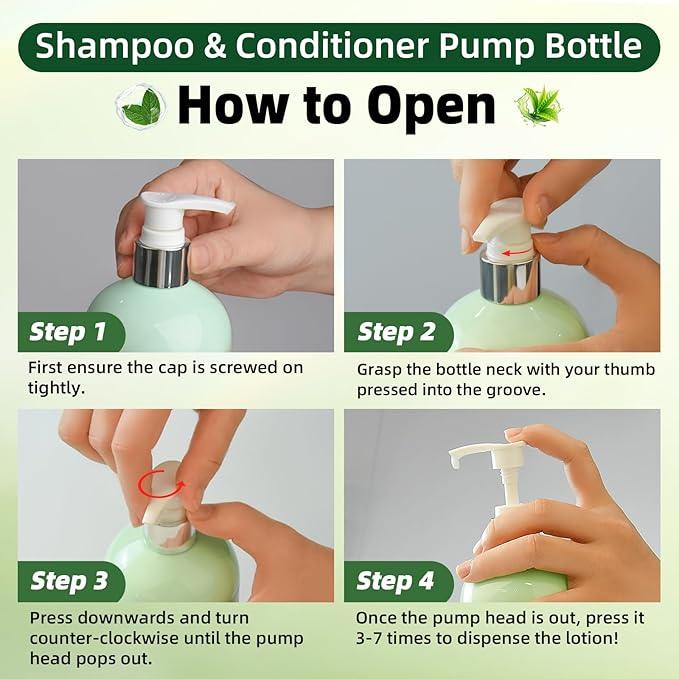 Shampoo & Conditioner Pump Bottle

How to Open

Step 1

First ensure the cap is screwed on tightly.

Step 2

Grasp the bottle neck with your thumb pressed into the groove.

Step 3

Press downwards and turn counter-clockwise until the pump head pops out.

Step 4

Once the pump head is out, press it 3-7 times to dispense the lotion!