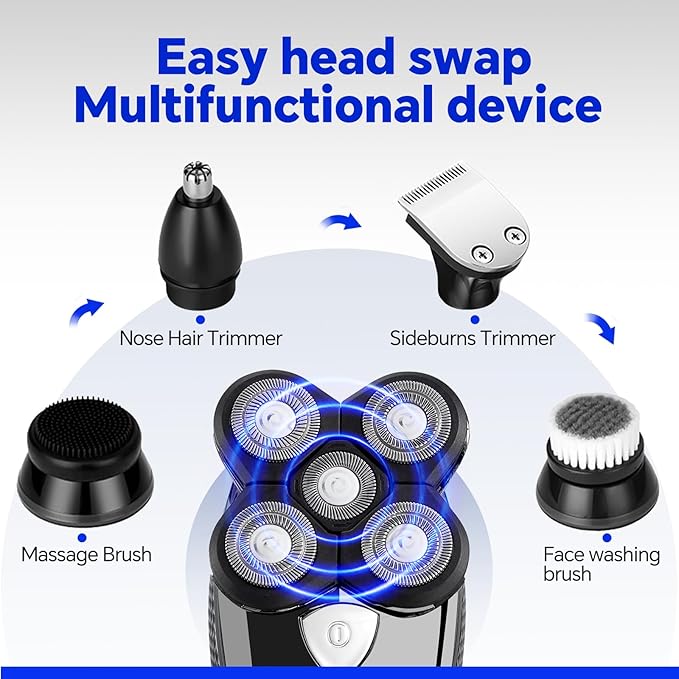 Easy head swap
Multifunctional device

Nose Hair Trimmer

Sideburns Trimmer

Massage Brush

Face washing brush