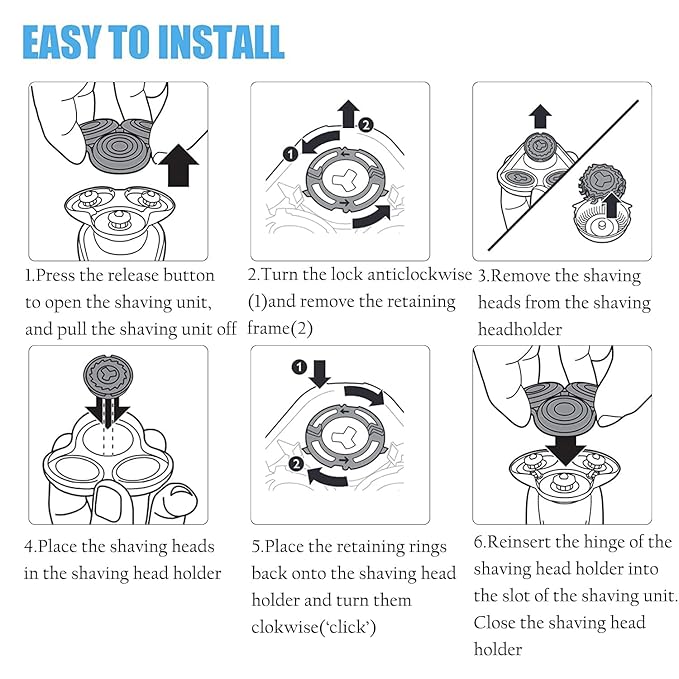 EASY TO INSTALL

1

2

1.Press the release button to open the shaving unit, and pull the shaving unit off

2.Turn the lock anticlockwise (1)and remove the retaining frame(2)

3.Remove the shaving heads from the shaving headholder

1

2

4.Place the shaving heads in the shaving head holder

5.Place the retaining rings back onto the shaving head holder and turn them clokwise('click')

6.Reinsert the hinge of the shaving head holder into the slot of the shaving unit. Close the shaving head holder