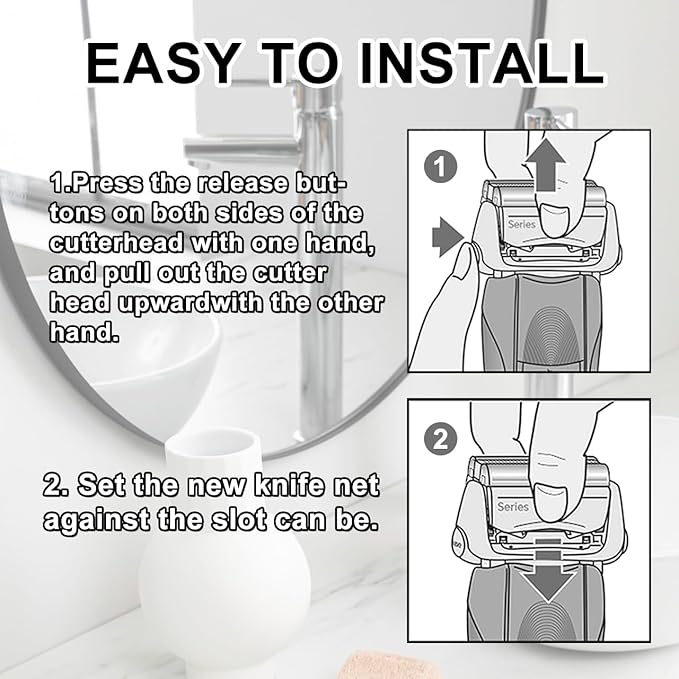 EASY TO INSTALL

1.Press the release buttons on both sides of the cutterhead with one hand, and pull out the cutter head upwardwith the other hand.

1

Series

2. Set the new knife net against the slot can be.

2

Series