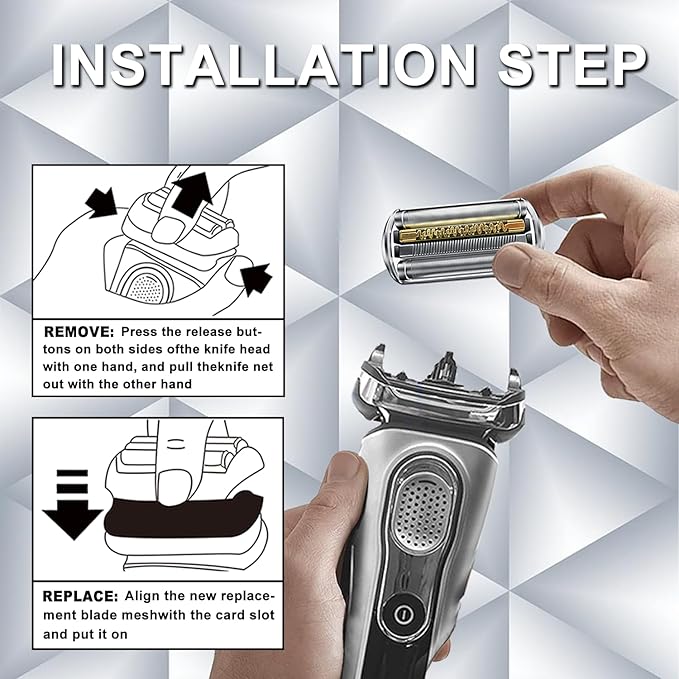 INSTALLATION STEP

REMOVE: Press the release buttons on both sides ofthe knife head with one hand, and pull theknife net out with the other hand

REPLACE: Align the new replacement blade meshwith the card slot and put it on