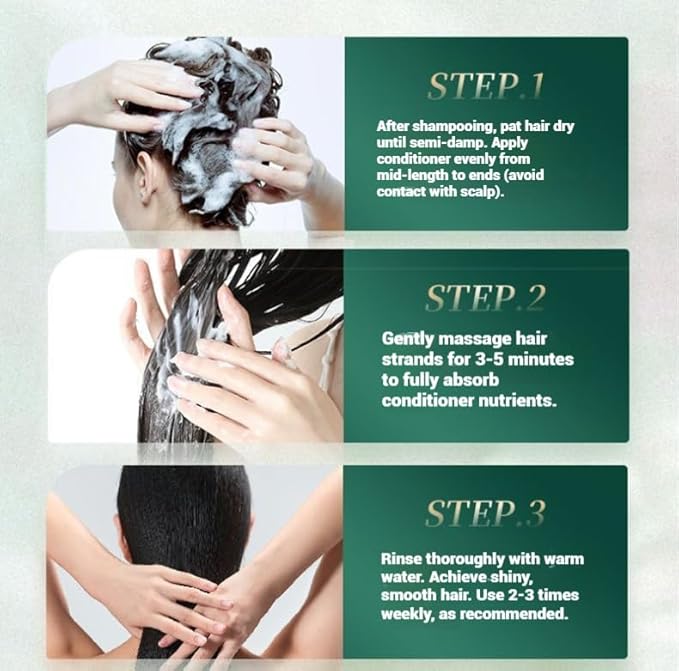 STEP.1

After shampooing, pat hair dry until semi-damp. Apply conditioner evenly from mid-length to ends (avoid contact with scalp).

STEP.2

Gently massage hair strands for 3-5 minutes to fully absorb conditioner nutrients.

STEP.3

Rinse thoroughly with warm water. Achieve shiny, smooth hair. Use 2-3 times weekly, as recommended.