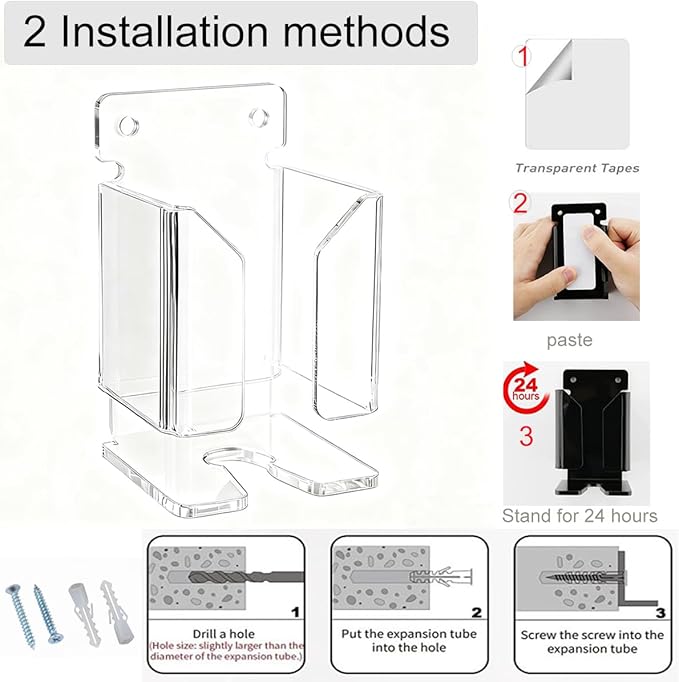 2 Installation methods

1

Transparent Tapes

2

paste

24 hours

3

Stand for 24 hours

1

Drill a hole
(Hole size: slightly larger than the diameter of the expansion tube.)

2

Put the expansion tube into the hole

3

Screw the screw into the expansion tube